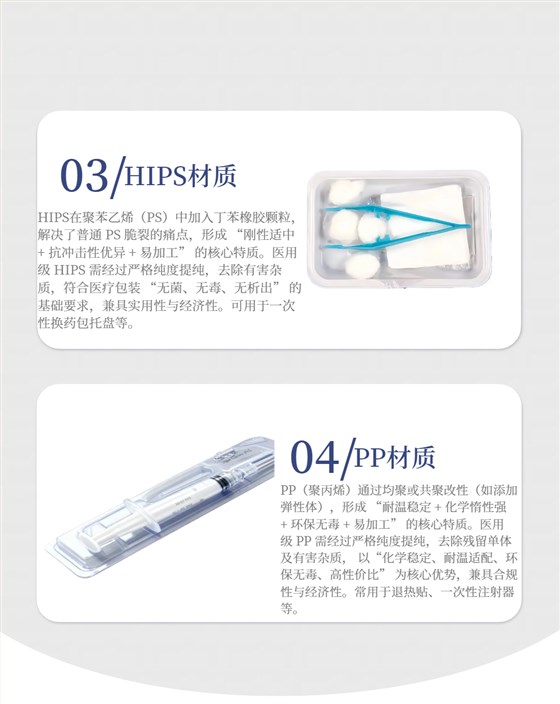 03/HIPS材质

HIPS在聚苯乙烯（PS）中加入丁苯橡胶颗粒，解决了普通 PS 脆裂的痛点，形成“刚性适中 + 抗冲击性优异 + 易加工”的核心特质。医用级 HIPS 需经过严格纯度提纯，去除有害杂质，符合医疗包装“无菌、无毒、无析出”的基础要求，兼具实用性与经济性。可用于一次性换药包托盘等。

04/PP材质

PP（聚丙烯）通过均聚或共聚改性（如添加弹性体），形成“耐温稳定 + 化学惰性强 + 环保无毒 + 易加工”的核心特质。医用级 PP 需经过严格纯度提纯，去除残留单体及有害杂质，以“化学稳定、耐温适配、环保无毒、高性价比”为核心优势，兼具合规性与经济性。常用于退热贴、一次性注射器等。